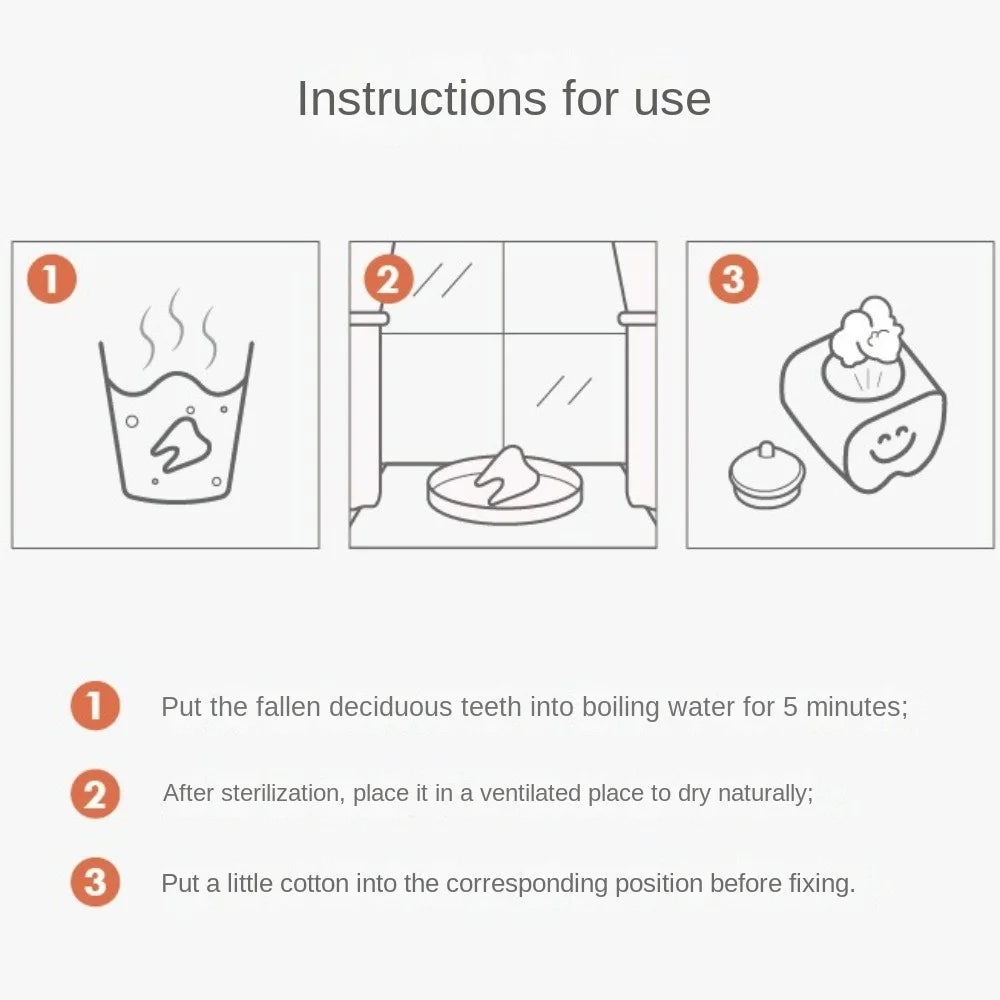 Instructions for use

1

2

3

1 Put the fallen deciduous teeth into boiling water for 5 minutes;

2 After sterilization, place it in a ventilated place to dry naturally;

3 Put a little cotton into the corresponding position before fixing.